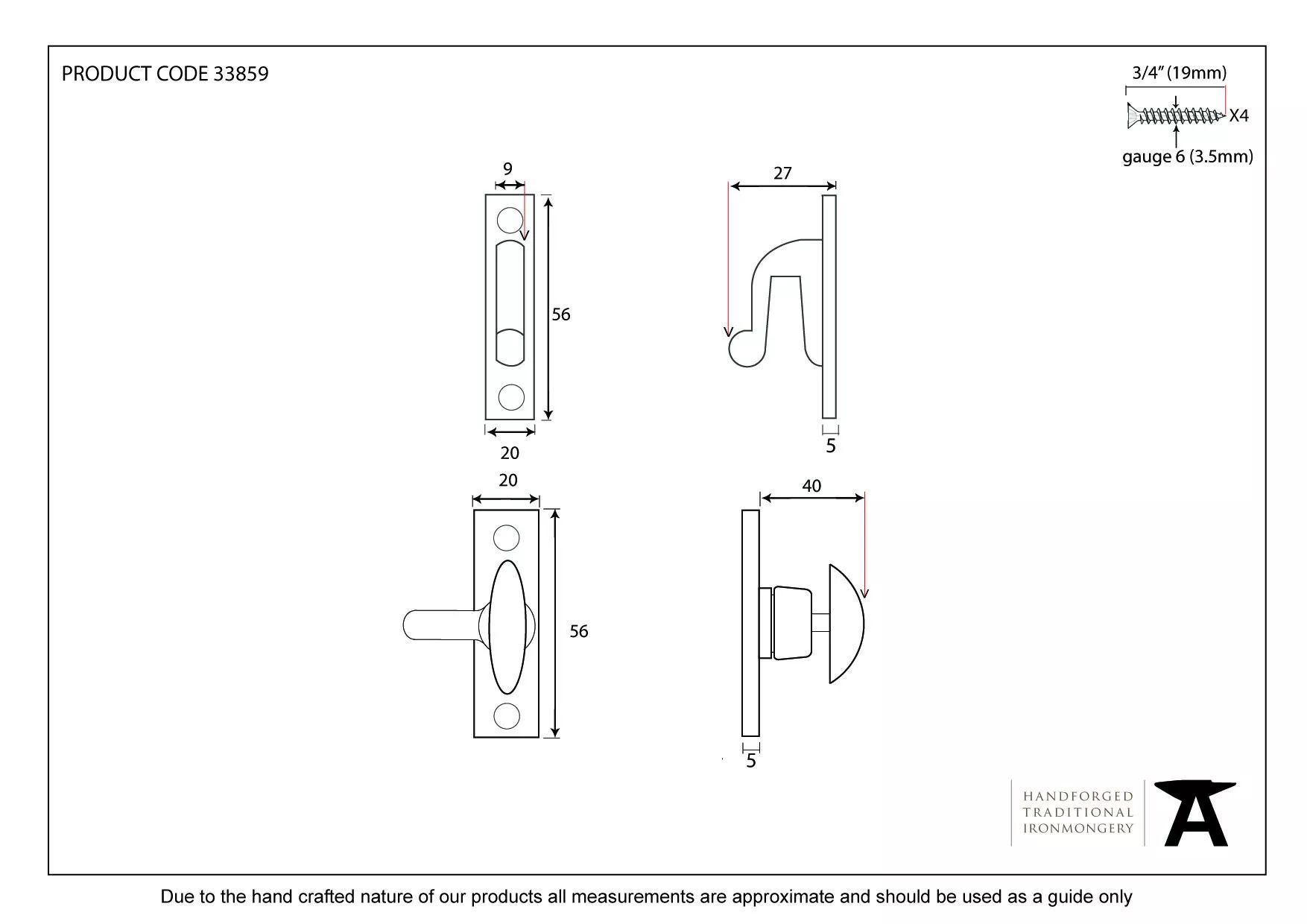 PRODUCT CODE 33859

3/4" (19mm)

X4

gauge 6 (3.5mm)

9

56

20

27

5

20

56

40

5

HANDFORGED
TRADITIONAL
IRONMONGERY

Due to the hand crafted nature of our products all measurements are approximate and should be used as a guide only