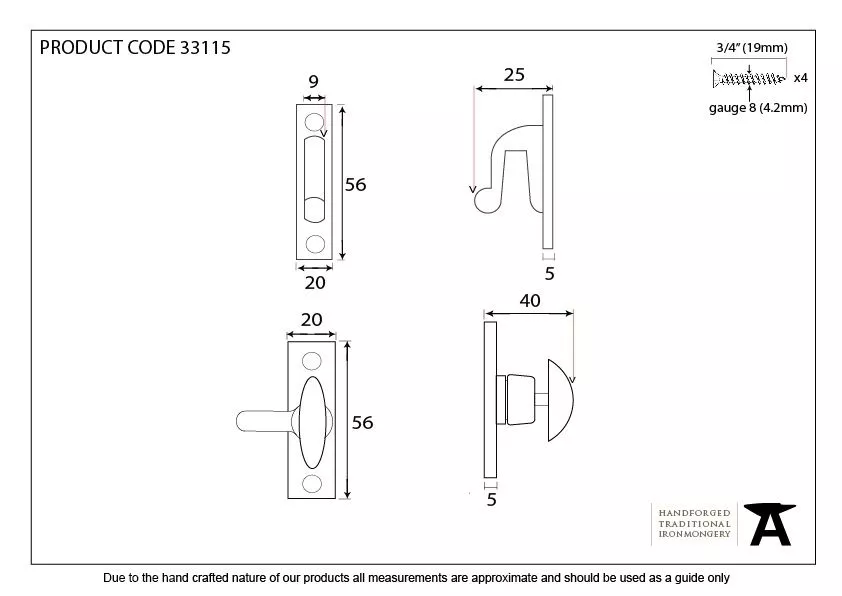 PRODUCT CODE 33115

3/4" (19mm)
x4
gauge 8 (4.2mm)

9
56
20

25
5

20
56

40
5

HANDFORGED
TRADITIONAL
IRONMONGERY

Due to the hand crafted nature of our products all measurements are approximate and should be used as a guide only