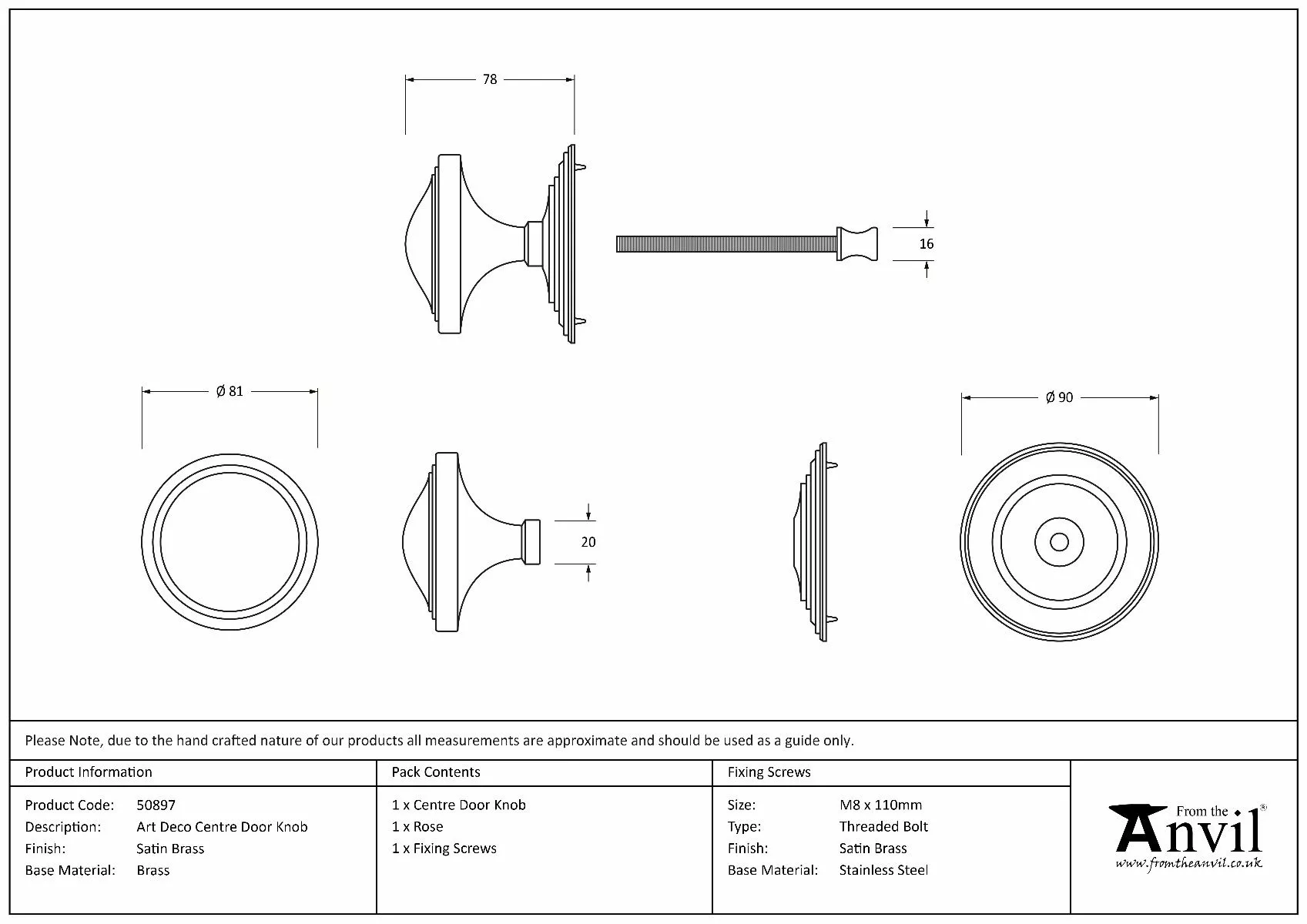 78

16

Ø 81

20

Ø 90

Please Note, due to the hand crafted nature of our products all measurements are approximate and should be used as a guide only.

Product Information

Product Code: 50897
Description: Art Deco Centre Door Knob
Finish: Satin Brass
Base Material: Brass

Pack Contents

1 x Centre Door Knob
1 x Rose
1 x Fixing Screws

Fixing Screws

Size: M8 x 110mm
Type: Threaded Bolt
Finish: Satin Brass
Base Material: Stainless Steel

From the Anvil®
www.fromtheanvil.co.uk