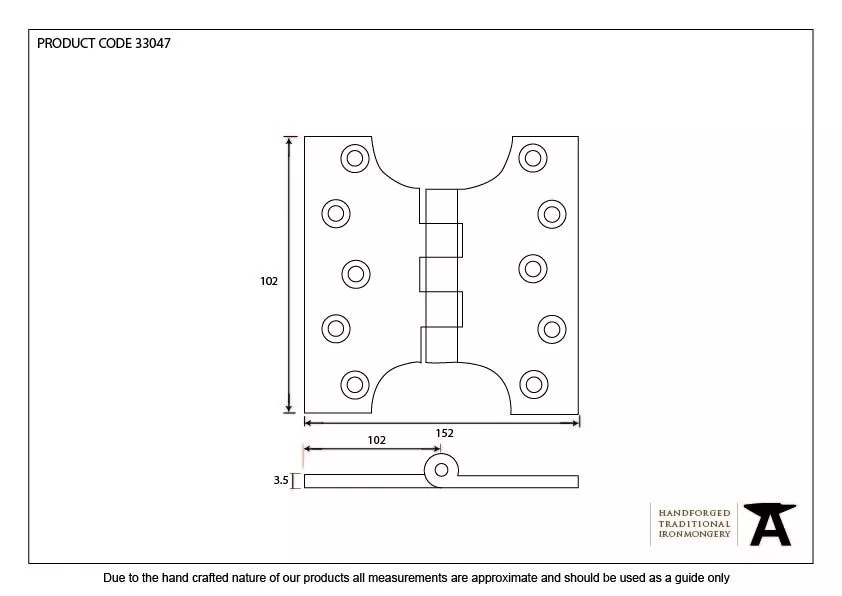 PRODUCT CODE 33047

102

152

102

3.5

HANDFORGED
TRADITIONAL
IRONMONGERY

Due to the hand crafted nature of our products all measurements are approximate and should be used as a guide only