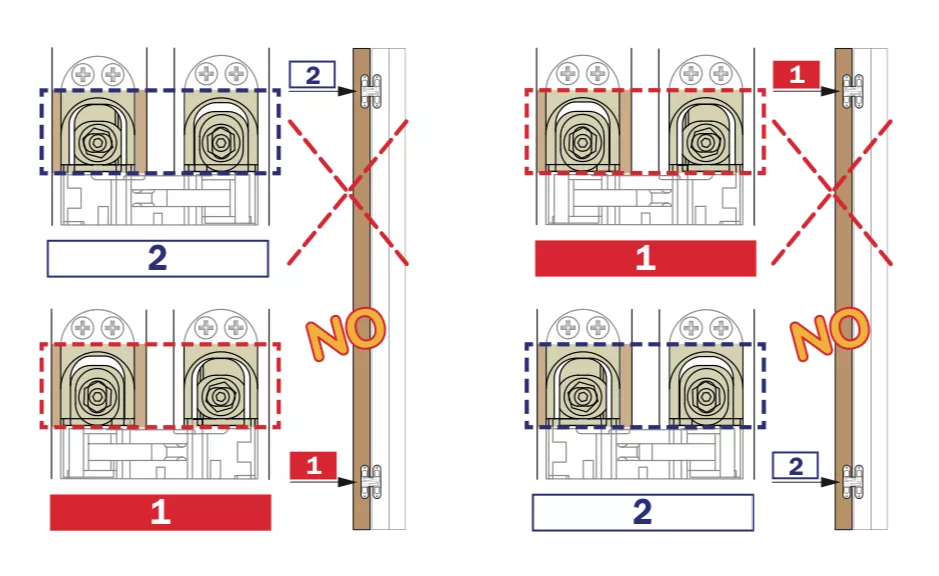 2

2

NO

1

1

1

1

NO

2

2