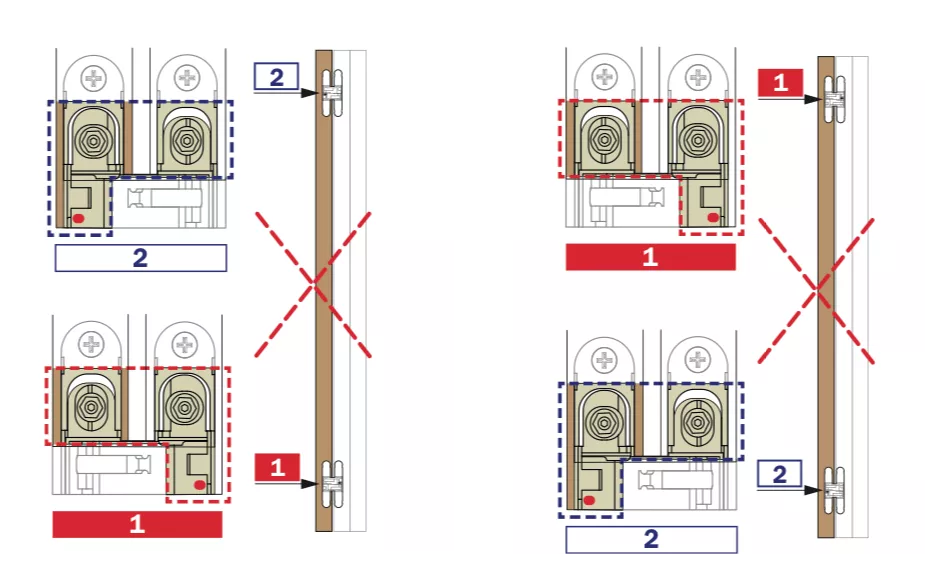 2

2

1

1

1

1

2

2