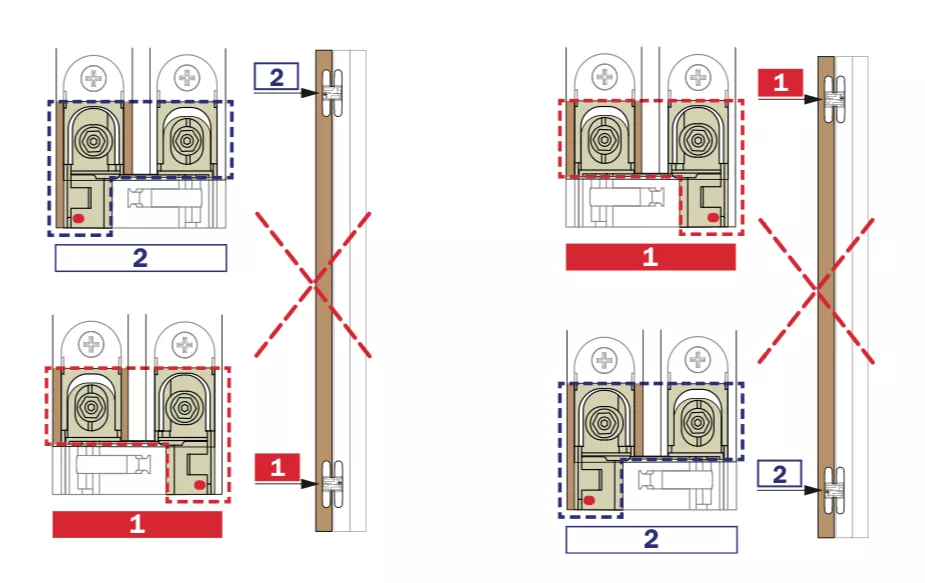 2

2

1

1

1

1

2

2