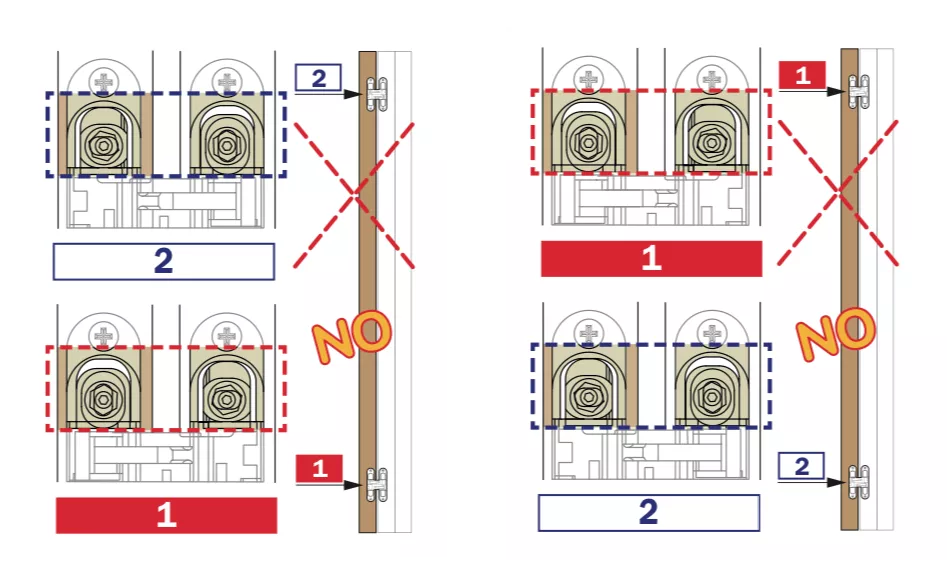 2

2

NO

1

1

1

1

NO

2

2