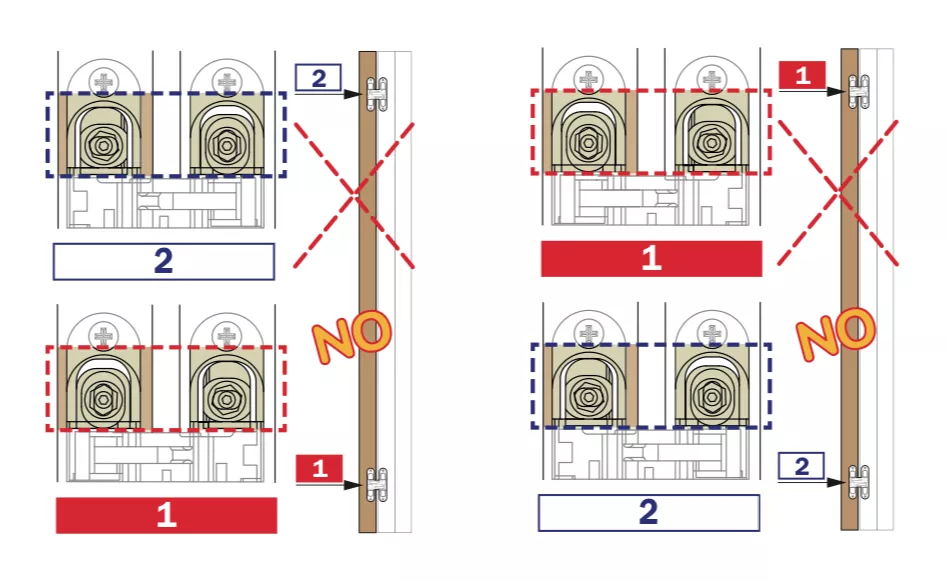 2

2

NO

1

1

1

1

NO

2

2