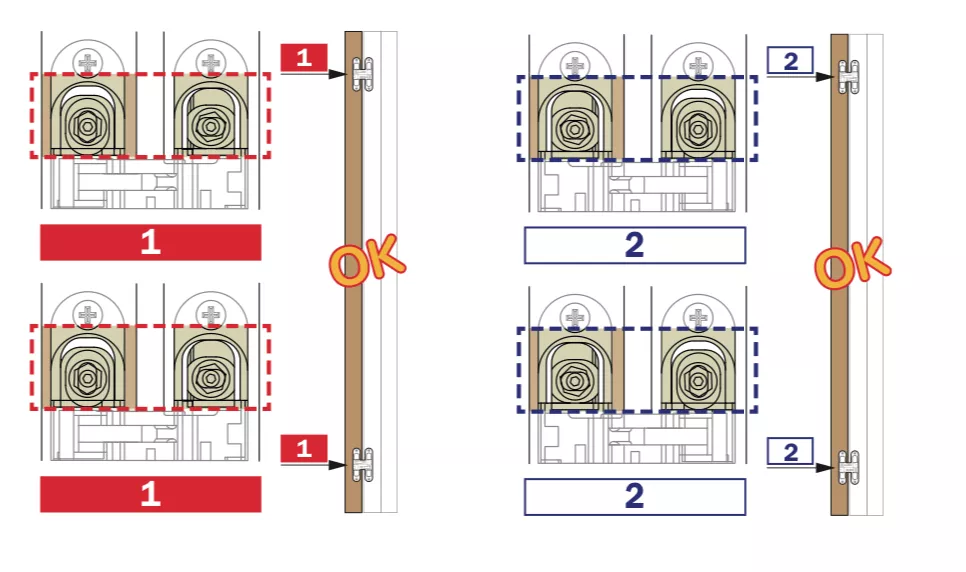 1

1

OK

1

1

2

2

OK

2

2