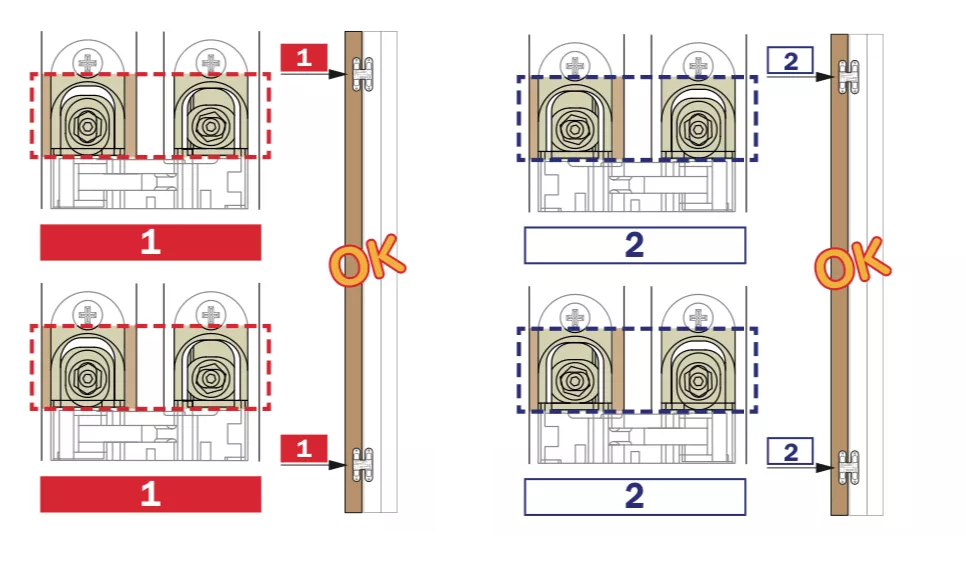 1

1

OK

1

1

2

2

OK

2

2